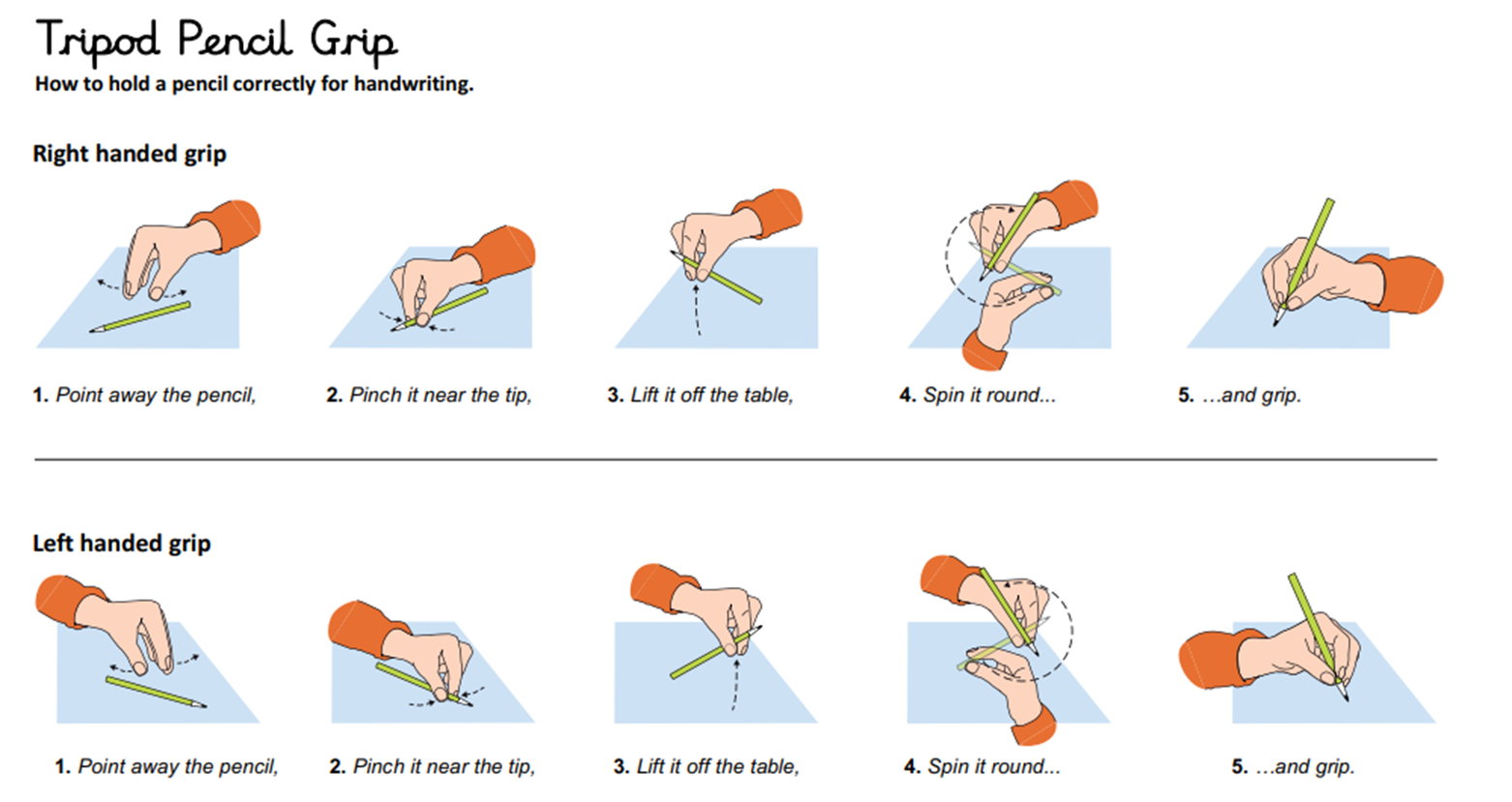 Tripod Pencil Grip
How to hold a pencil correctly for handwriting.

Right handed grip

1. Point away the pencil,
2. Pinch it near the tip,
3. Lift it off the table,
4. Spin it round...
5. ...and grip.

Left handed grip

1. Point away the pencil,
2. Pinch it near the tip,
3. Lift it off the table,
4. Spin it round...
5. ...and grip.